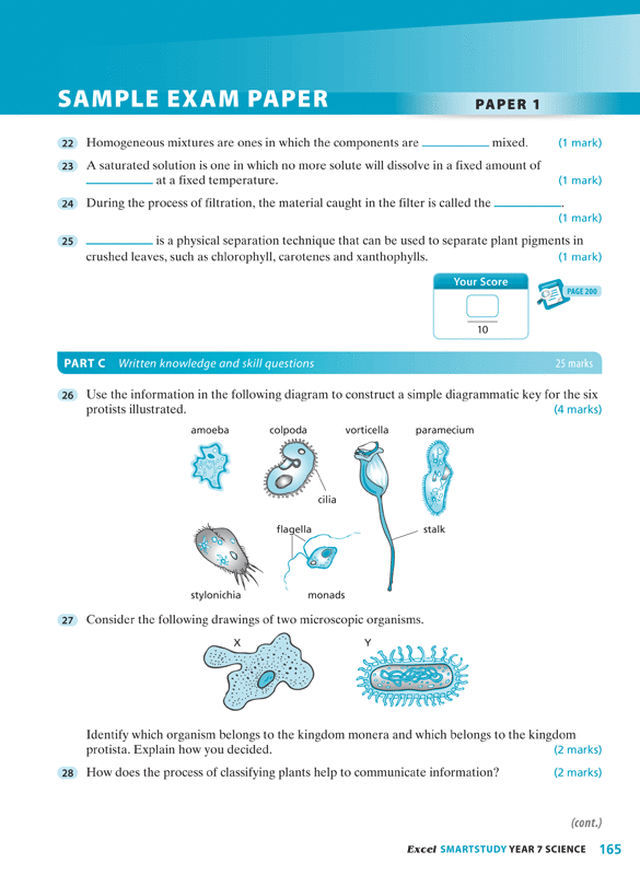 SAMPLE EXAM PAPER

PAPER 1

22 Homogeneous mixtures are ones in which the components are __________ mixed. (1 mark)

23 A saturated solution is one in which no more solute will dissolve in a fixed amount of __________ at a fixed temperature. (1 mark)

24 During the process of filtration, the material caught in the filter is called the __________. (1 mark)

25 __________ is a physical separation technique that can be used to separate plant pigments in crushed leaves, such as chlorophyll, carotenes and xanthophylls. (1 mark)

Your Score

10

PAGE 200

PART C Written knowledge and skill questions 25 marks

26 Use the information in the following diagram to construct a simple diagrammatic key for the six protists illustrated. (4 marks)

amoeba colpoda vorticella paramecium

cilia

flagella stalk

stylonichia monads

27 Consider the following drawings of two microscopic organisms.

X Y

Identify which organism belongs to the kingdom monera and which belongs to the kingdom protista. Explain how you decided. (2 marks)

28 How does the process of classifying plants help to communicate information? (2 marks)

(cont.)

Excel SMARTSTUDY YEAR 7 SCIENCE 165