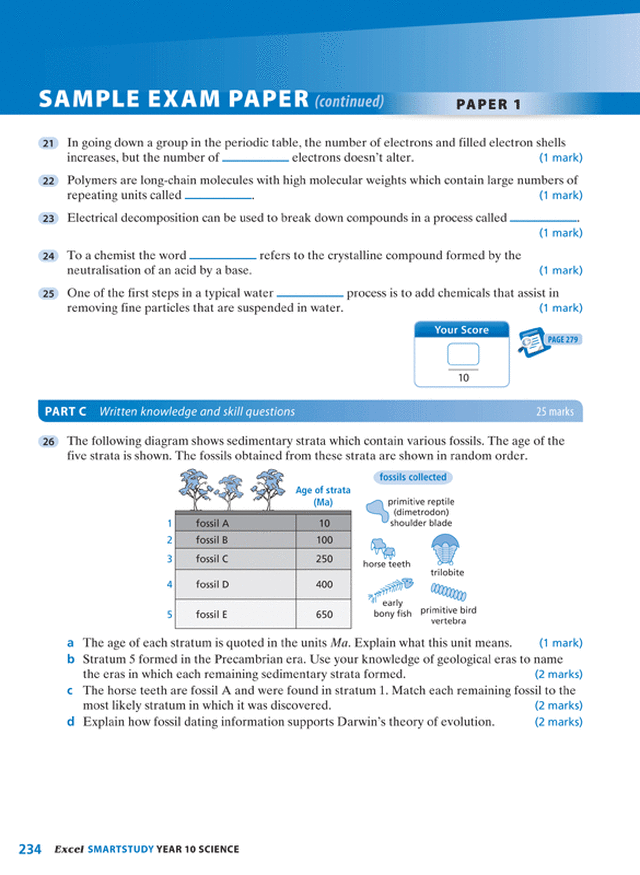 SAMPLE EXAM PAPER (continued) PAPER 1

21 In going down a group in the periodic table, the number of electrons and filled electron shells increases, but the number of __________ electrons doesn't alter. (1 mark)

22 Polymers are long-chain molecules with high molecular weights which contain large numbers of repeating units called __________. (1 mark)

23 Electrical decomposition can be used to break down compounds in a process called __________. (1 mark)

24 To a chemist the word __________ refers to the crystalline compound formed by the neutralisation of an acid by a base. (1 mark)

25 One of the first steps in a typical water __________ process is to add chemicals that assist in removing fine particles that are suspended in water. (1 mark)

Your Score

10

PAGE 279

PART C Written knowledge and skill questions 25 marks

26 The following diagram shows sedimentary strata which contain various fossils. The age of the five strata is shown. The fossils obtained from these strata are shown in random order.

| | | Age of strata (Ma) |
|---|---|---|
| 1 | fossil A | 10 |
| 2 | fossil B | 100 |
| 3 | fossil C | 250 |
| 4 | fossil D | 400 |
| 5 | fossil E | 650 |

fossils collected

primitive reptile (dimetrodon) shoulder blade

horse teeth

trilobite

early bony fish

primitive bird vertebra

a The age of each stratum is quoted in the units Ma. Explain what this unit means. (1 mark)

b Stratum 5 formed in the Precambrian era. Use your knowledge of geological eras to name the eras in which each remaining sedimentary strata formed. (2 marks)

c The horse teeth are fossil A and were found in stratum 1. Match each remaining fossil to the most likely stratum in which it was discovered. (2 marks)

d Explain how fossil dating information supports Darwin's theory of evolution. (2 marks)

234 Excel SMARTSTUDY YEAR 10 SCIENCE