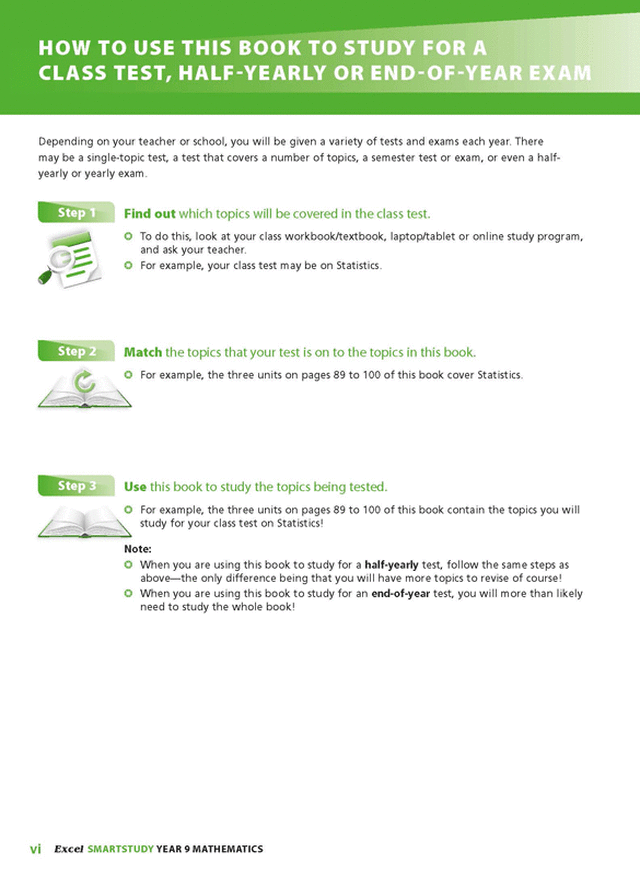 HOW TO USE THIS BOOK TO STUDY FOR A CLASS TEST, HALF-YEARLY OR END-OF-YEAR EXAM

Depending on your teacher or school, you will be given a variety of tests and exams each year. There may be a single-topic test, a test that covers a number of topics, a semester test or exam, or even a half-yearly or yearly exam.

Step 1 Find out which topics will be covered in the class test.

To do this, look at your class workbook/textbook, laptop/tablet or online study program, and ask your teacher.

For example, your class test may be on Statistics.

Step 2 Match the topics that your test is on to the topics in this book.

For example, the three units on pages 89 to 100 of this book cover Statistics.

Step 3 Use this book to study the topics being tested.

For example, the three units on pages 89 to 100 of this book contain the topics you will study for your class test on Statistics!

Note:

When you are using this book to study for a half-yearly test, follow the same steps as above—the only difference being that you will have more topics to revise of course!

When you are using this book to study for an end-of-year test, you will more than likely need to study the whole book!

vi Excel SMARTSTUDY YEAR 9 MATHEMATICS