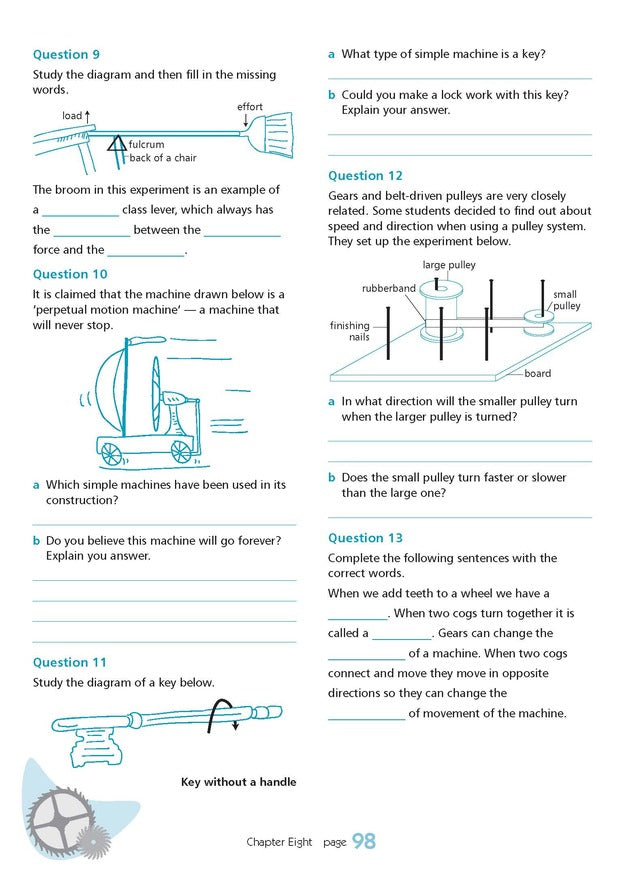 Question 9

Study the diagram and then fill in the missing words.

load

effort

fulcrum

back of a chair

The broom in this experiment is an example of a ____________ class lever, which always has the ____________ between the ____________ force and the ____________.

Question 10

It is claimed that the machine drawn below is a 'perpetual motion machine' — a machine that will never stop.

a Which simple machines have been used in its construction?

b Do you believe this machine will go forever? Explain you answer.

Question 11

Study the diagram of a key below.

Key without a handle

a What type of simple machine is a key?

b Could you make a lock work with this key? Explain your answer.

Question 12

Gears and belt-driven pulleys are very closely related. Some students decided to find out about speed and direction when using a pulley system. They set up the experiment below.

large pulley

rubberband

small pulley

finishing nails

board

a In what direction will the smaller pulley turn when the larger pulley is turned?

b Does the small pulley turn faster or slower than the large one?

Question 13

Complete the following sentences with the correct words.

When we add teeth to a wheel we have a __________. When two cogs turn together it is called a __________. Gears can change the ____________ of a machine. When two cogs connect and move they move in opposite directions so they can change the ____________ of movement of the machine.

Chapter Eight page 98