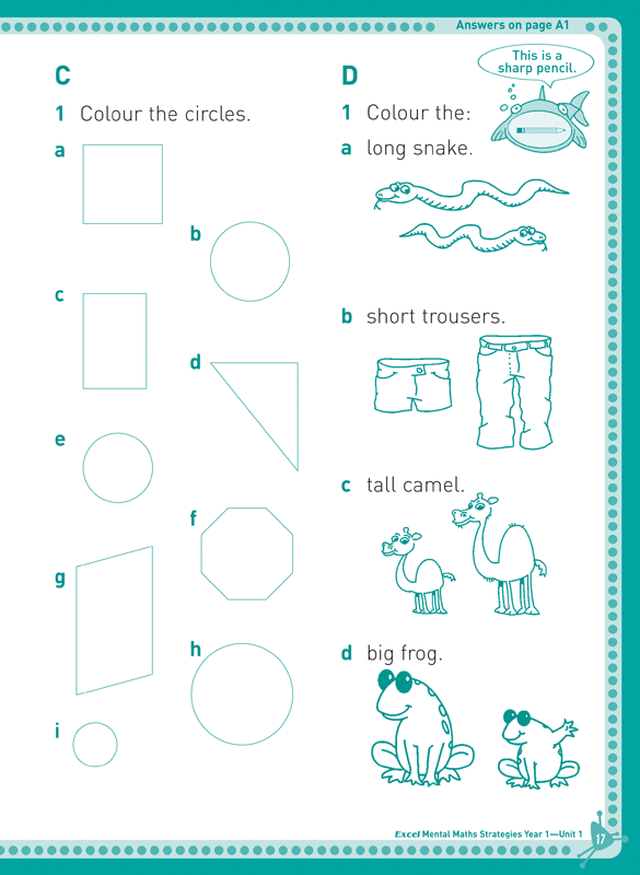 Answers on page A1

C

1 Colour the circles.

a

b

c

d

e

f

g

h

i

D

This is a sharp pencil.

1 Colour the:

a long snake.

b short trousers.

c tall camel.

d big frog.

Excel Mental Maths Strategies Year 1—Unit 1

17